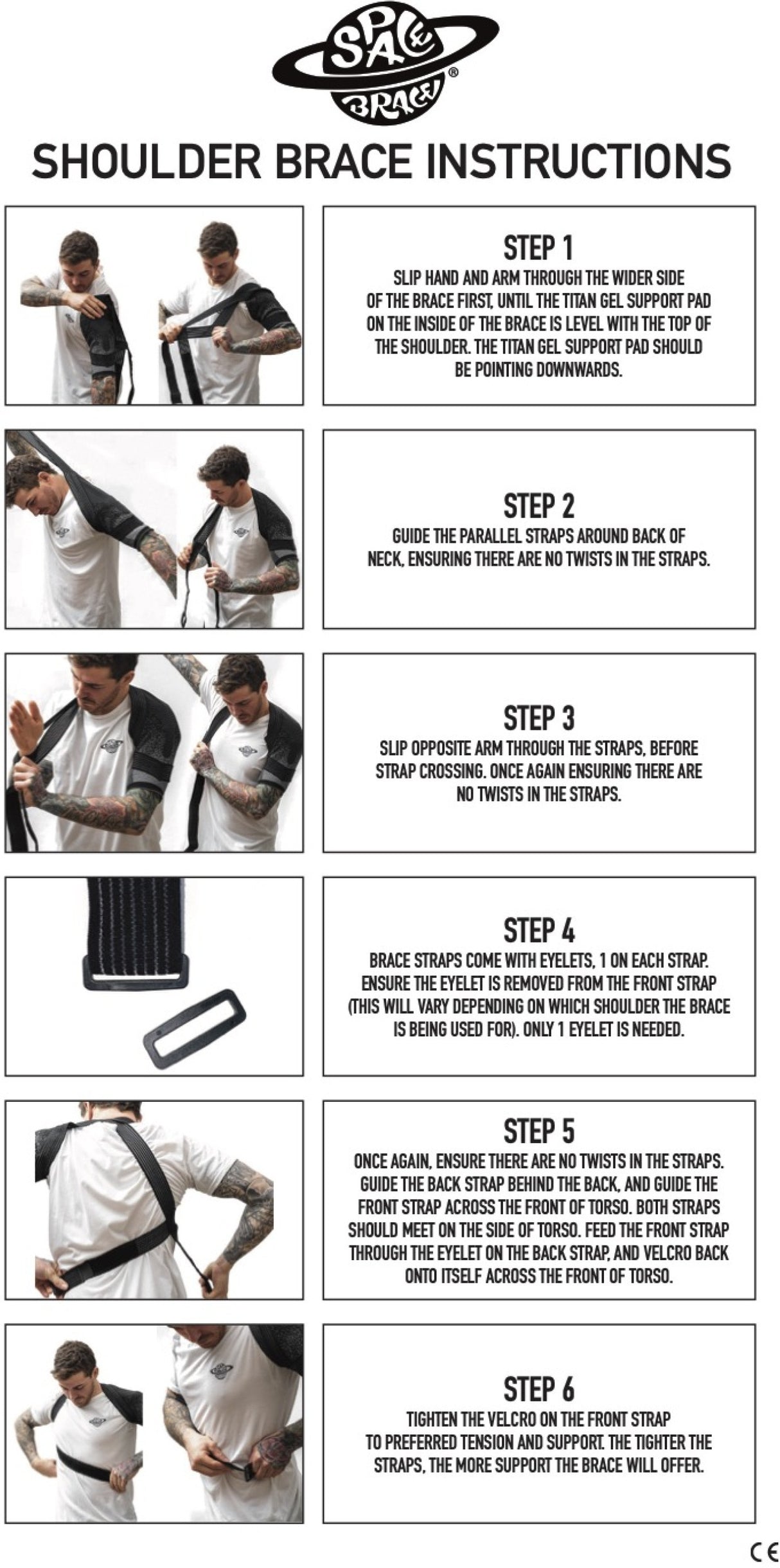 SPACE BRACE®

SHOULDER BRACE INSTRUCTIONS

STEP 1
SLIP HAND AND ARM THROUGH THE WIDER SIDE OF THE BRACE FIRST, UNTIL THE TITAN GEL SUPPORT PAD ON THE INSIDE OF THE BRACE IS LEVEL WITH THE TOP OF THE SHOULDER. THE TITAN GEL SUPPORT PAD SHOULD BE POINTING DOWNWARDS.

STEP 2
GUIDE THE PARALLEL STRAPS AROUND BACK OF NECK, ENSURING THERE ARE NO TWISTS IN THE STRAPS.

STEP 3
SLIP OPPOSITE ARM THROUGH THE STRAPS, BEFORE STRAP CROSSING. ONCE AGAIN ENSURING THERE ARE NO TWISTS IN THE STRAPS.

STEP 4
BRACE STRAPS COME WITH EYELETS, 1 ON EACH STRAP. ENSURE THE EYELET IS REMOVED FROM THE FRONT STRAP (THIS WILL VARY DEPENDING ON WHICH SHOULDER THE BRACE IS BEING USED FOR). ONLY 1 EYELET IS NEEDED.

STEP 5
ONCE AGAIN, ENSURE THERE ARE NO TWISTS IN THE STRAPS. GUIDE THE BACK STRAP BEHIND THE BACK, AND GUIDE THE FRONT STRAP ACROSS THE FRONT OF TORSO. BOTH STRAPS SHOULD MEET ON THE SIDE OF TORSO. FEED THE FRONT STRAP THROUGH THE EYELET ON THE BACK STRAP, AND VELCRO BACK ONTO ITSELF ACROSS THE FRONT OF TORSO.

STEP 6
TIGHTEN THE VELCRO ON THE FRONT STRAP TO PREFERRED TENSION AND SUPPORT. THE TIGHTER THE STRAPS, THE MORE SUPPORT THE BRACE WILL OFFER.

CE